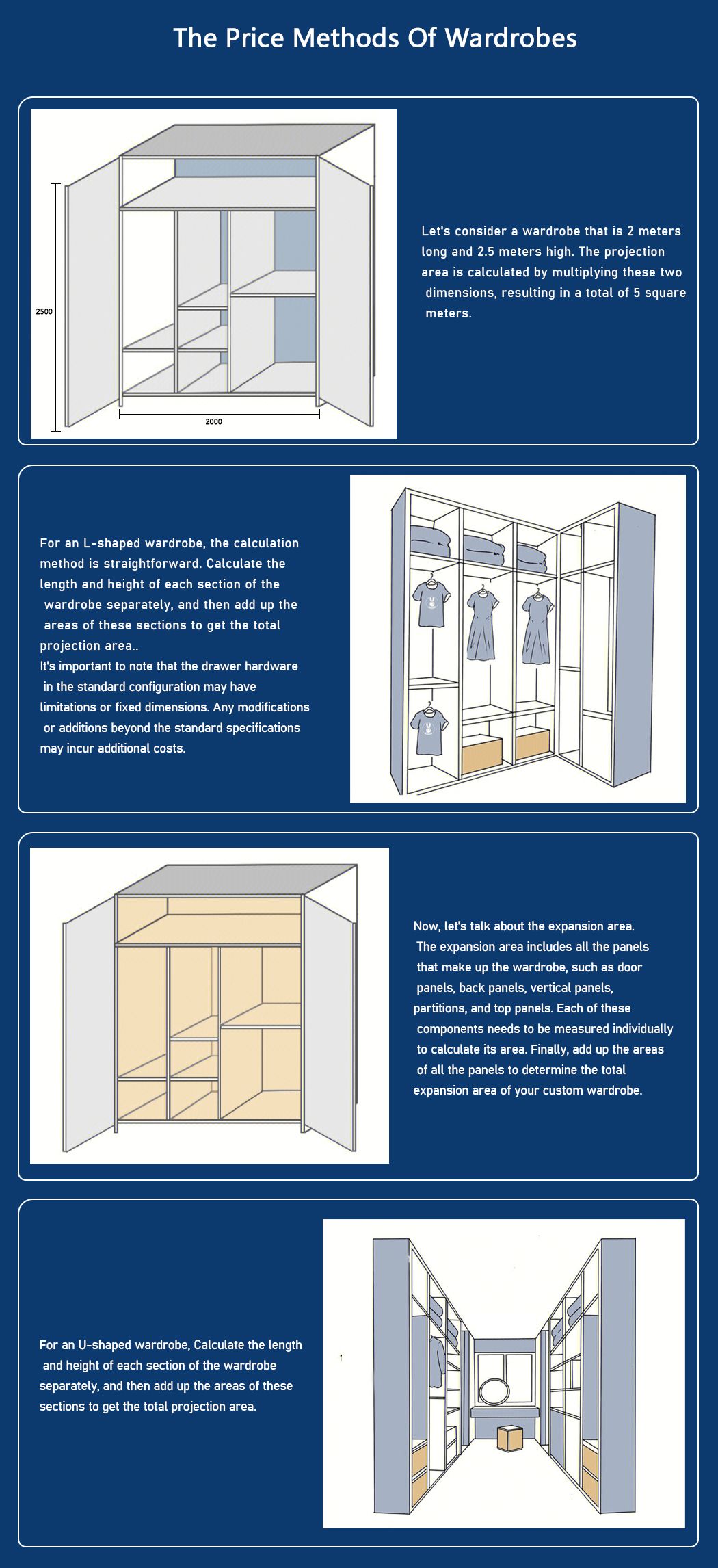 The Price Methods Of Wardrobes

2500

2000

Let's consider a wardrobe that is 2 meters long and 2.5 meters high. The projection area is calculated by multiplying these two dimensions, resulting in a total of 5 square meters.

For an L-shaped wardrobe, the calculation method is straightforward. Calculate the length and height of each section of the wardrobe separately, and then add up the areas of these sections to get the total projection area..
It's important to note that the drawer hardware in the standard configuration may have limitations or fixed dimensions. Any modifications or additions beyond the standard specifications may incur additional costs.

Now, let's talk about the expansion area. The expansion area includes all the panels that make up the wardrobe, such as door panels, back panels, vertical panels, partitions, and top panels. Each of these components needs to be measured individually to calculate its area. Finally, add up the areas of all the panels to determine the total expansion area of your custom wardrobe.

For an U-shaped wardrobe, Calculate the length and height of each section of the wardrobe separately, and then add up the areas of these sections to get the total projection area.